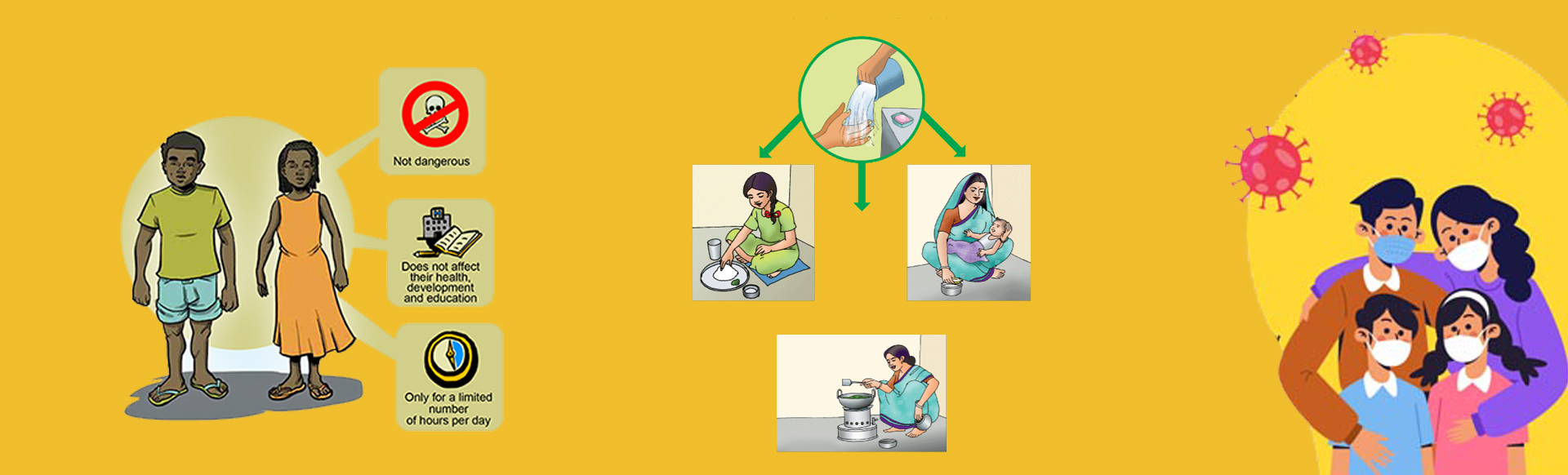 Not dangerous

Does not affect their health, development and education

Only for a limited number of hours per day